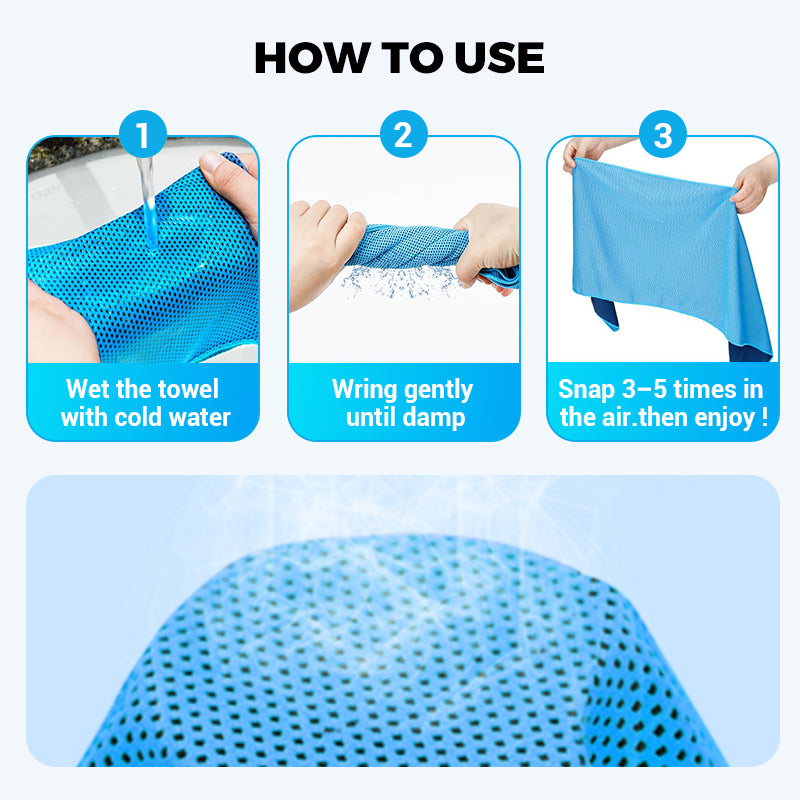 HOW TO USE

1

Wet the towel with cold water

2

Wring gently until damp

3

Snap 3–5 times in the air.then enjoy !